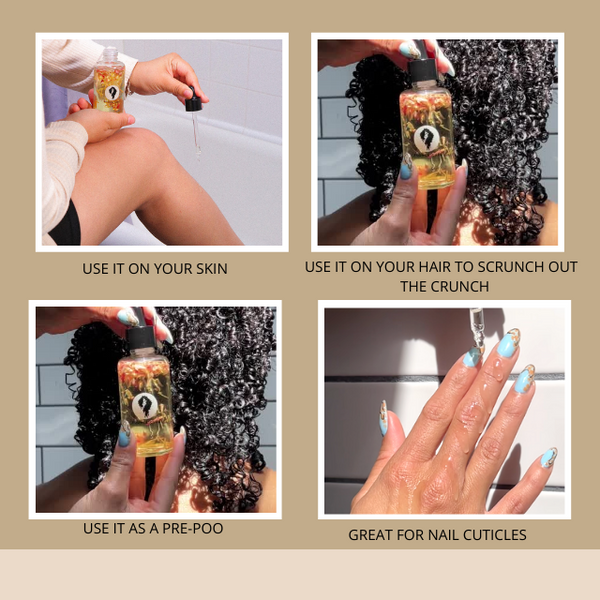 USE IT ON YOUR SKIN

USE IT ON YOUR HAIR TO SCRUNCH OUT THE CRUNCH

USE IT AS A PRE-POO

GREAT FOR NAIL CUTICLES